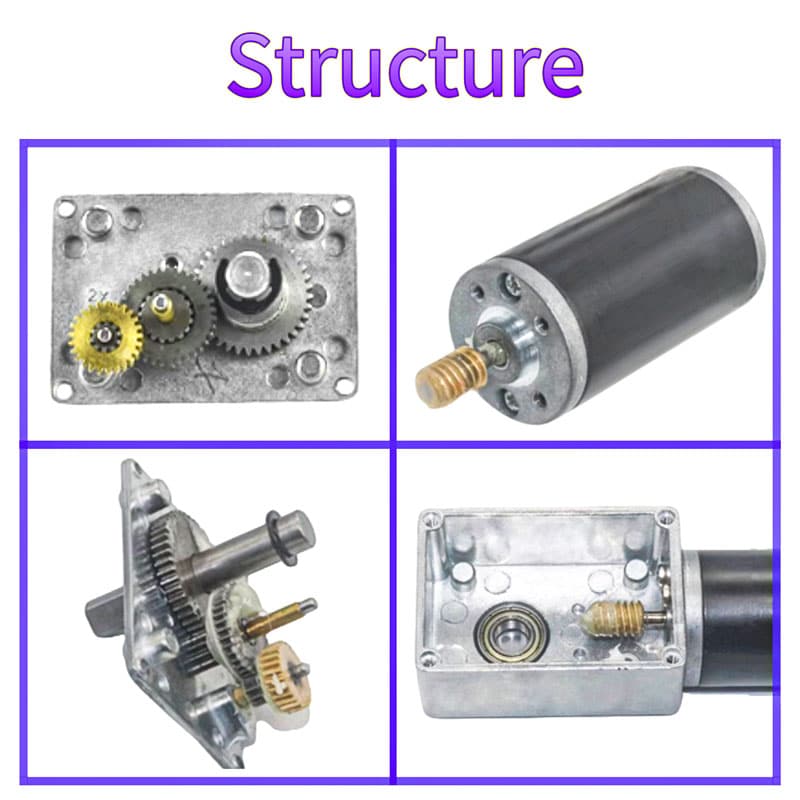 Structure